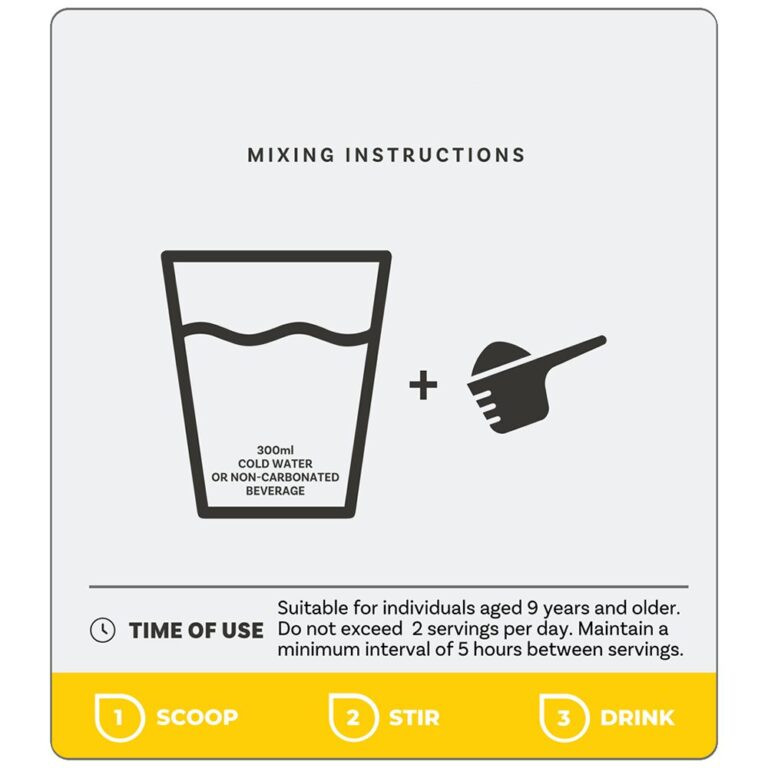 MIXING INSTRUCTIONS

300ml
COLD WATER
OR NON-CARBONATED
BEVERAGE

+

TIME OF USE

Suitable for individuals aged 9 years and older. Do not exceed 2 servings per day. Maintain a minimum interval of 5 hours between servings.

1 SCOOP

2 STIR

3 DRINK