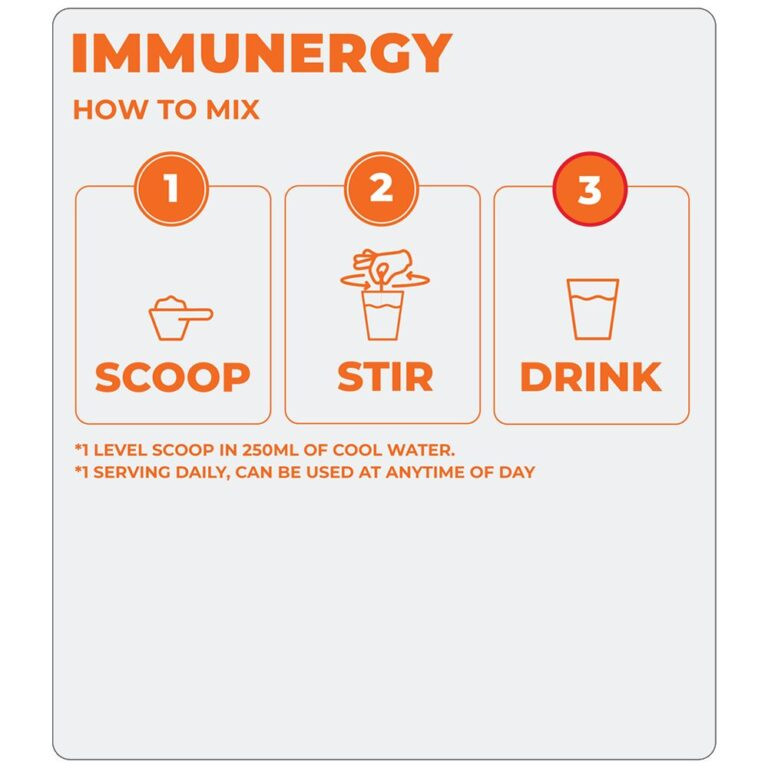 IMMUNERGY

HOW TO MIX

1

SCOOP

2

STIR

3

DRINK

*1 LEVEL SCOOP IN 250ML OF COOL WATER.
*1 SERVING DAILY, CAN BE USED AT ANYTIME OF DAY