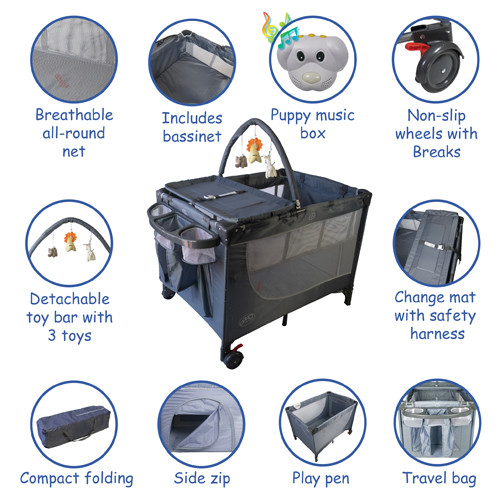 Breathable all-round net

Includes bassinet

Puppy music box

Non-slip wheels with Breaks

Detachable toy bar with 3 toys

Change mat with safety harness

Compact folding

Side zip

Play pen

Travel bag